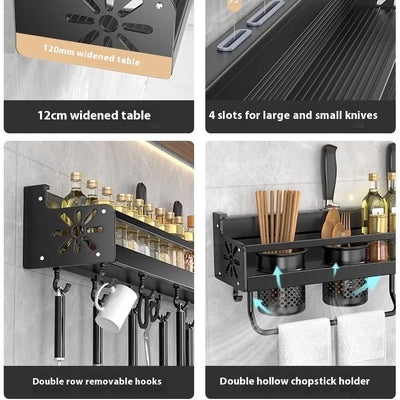 120mm widened table

12cm widened table

4 slots for large and small knives

Double row removable hooks

Double hollow chopstick holder